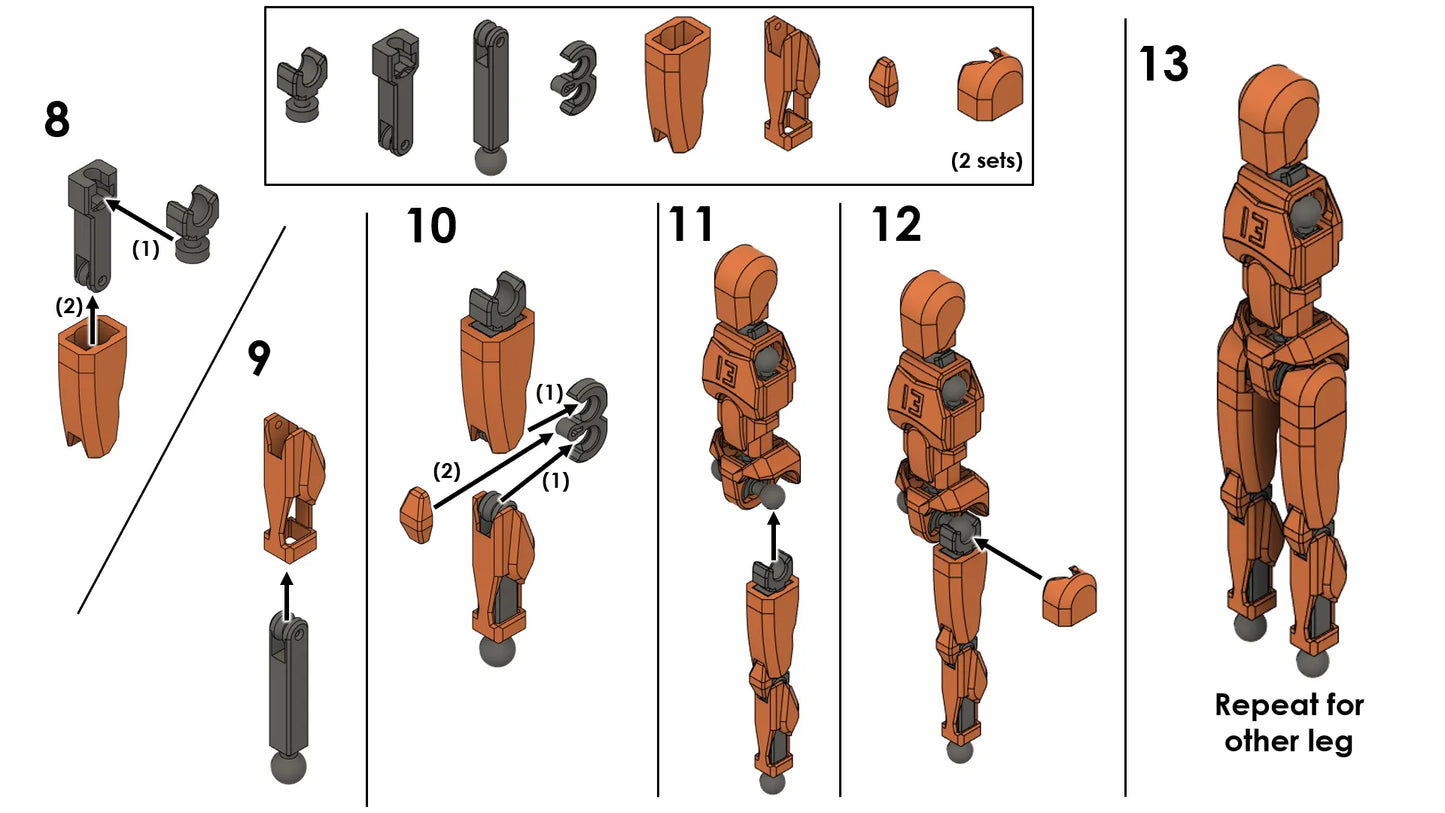 (2 sets)

8

(1)

(2)

9

10

(1)

(2)

(1)

11

13

12

13

13

13

Repeat for other leg